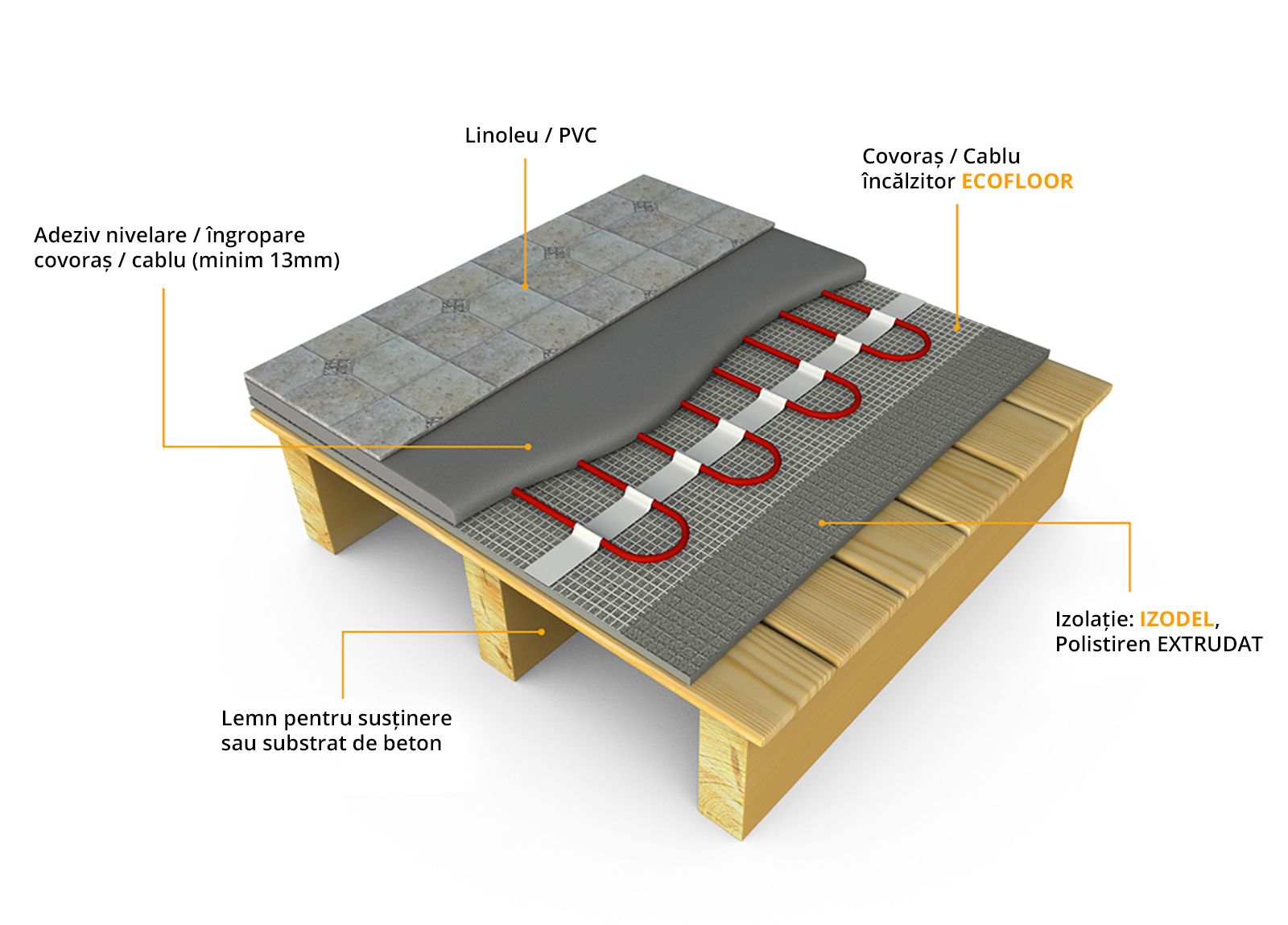 Linoleu / PVC

Covoraș / Cablu încălzitor ECOFLOOR

Adeziv nivelare / îngropare covoraș / cablu (minim 13mm)

Izolație: IZODEL, Polistiren EXTRUDAT

Lemn pentru susținere sau substrat de beton