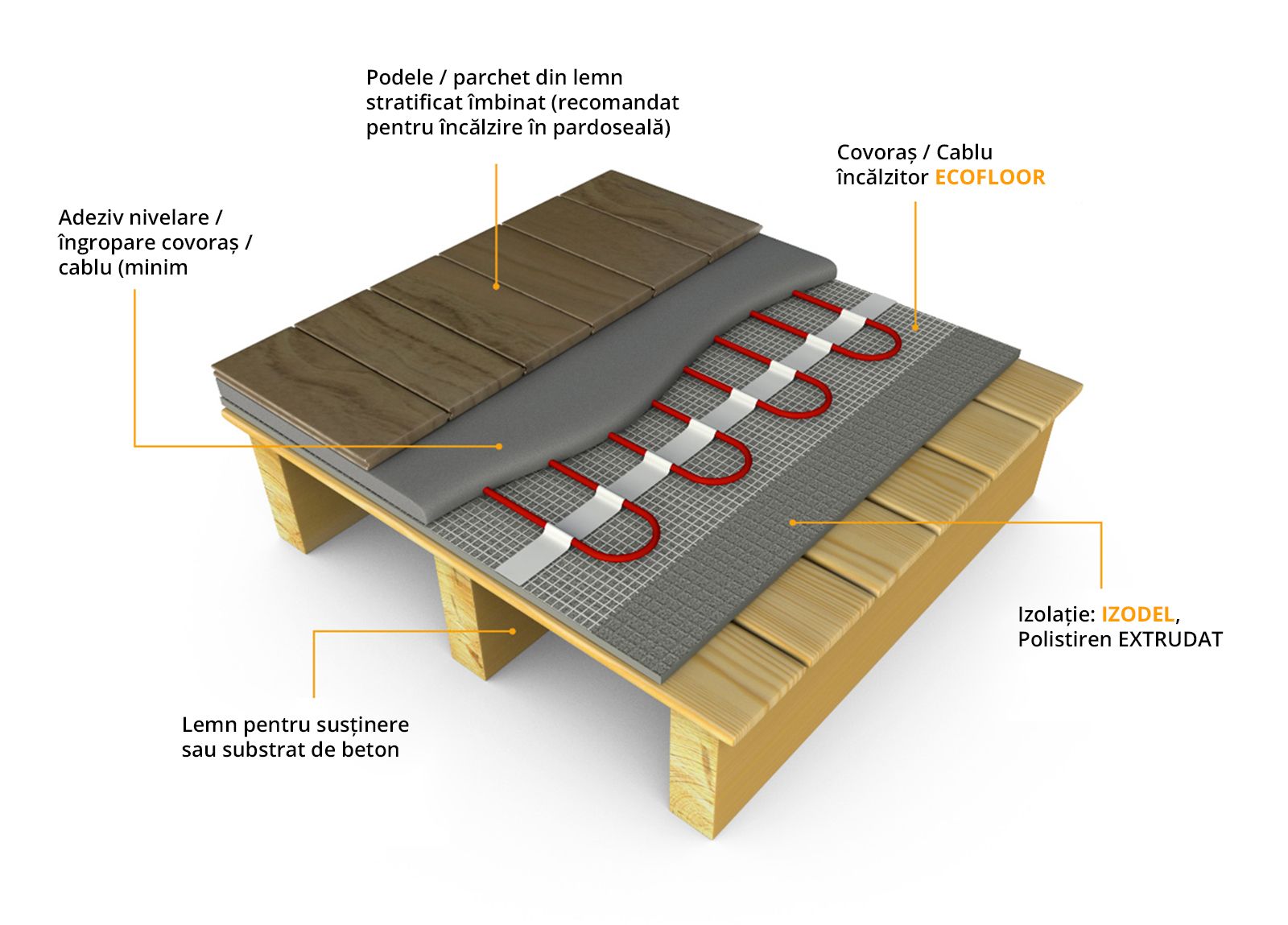 Podele / parchet din lemn stratificat îmbinat (recomandat pentru încălzire în pardoseală)

Covoraș / Cablu încălzitor ECOFLOOR

Adeziv nivelare / îngropare covoraș / cablu (minim

Izolație: IZODEL, Polistiren EXTRUDAT

Lemn pentru susținere sau substrat de beton